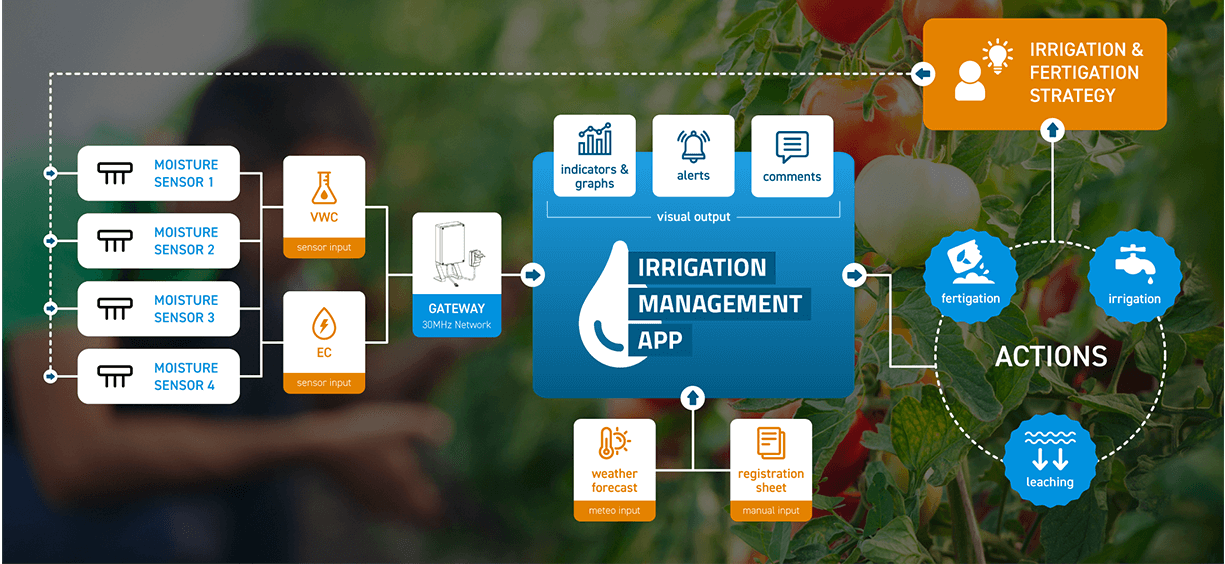 IRRIGATION & FERTIGATION STRATEGY

MOISTURE SENSOR 1

MOISTURE SENSOR 2

MOISTURE SENSOR 3

MOISTURE SENSOR 4

VWC
sensor input

EC
sensor input

GATEWAY
30MHz Network

indicators & graphs

alerts

comments

visual output

IRRIGATION MANAGEMENT APP

weather forecast
meteo input

registration sheet
manual input

fertigation

irrigation

ACTIONS

leaching